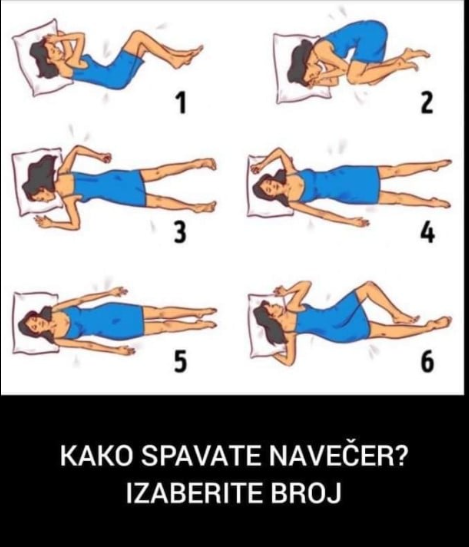 1

2

3

4

5

6

KAKO SPAVATE NAVEČER?
IZABERITE BROJ