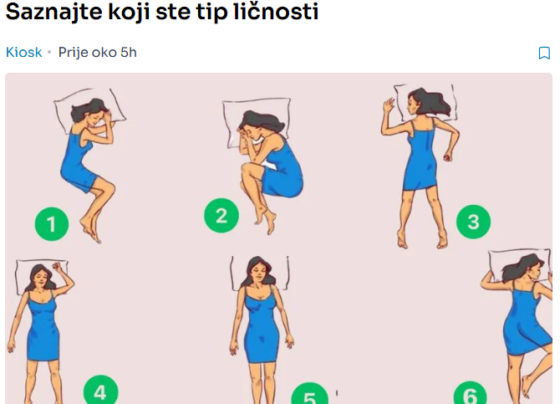 Saznajte koji ste tip ličnosti

Kiosk • Prije oko 5h

1

2

3

4

5

6