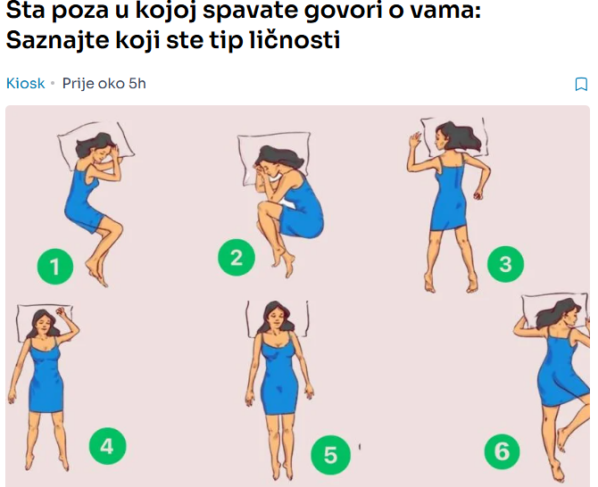 Šta poza u kojoj spavate govori o vama: Saznajte koji ste tip ličnosti

Kiosk • Prije oko 5h

1
2
3
4
5
6