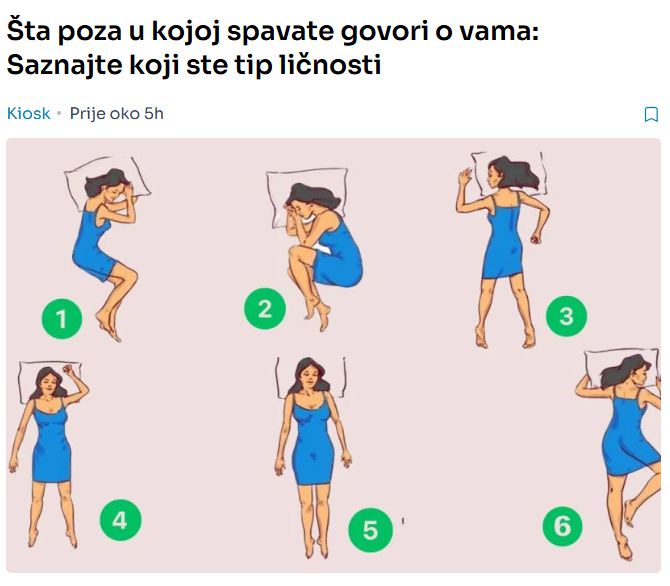 Šta poza u kojoj spavate govori o vama: Saznajte koji ste tip ličnosti

Kiosk • Prije oko 5h

1

2

3

4

5

6